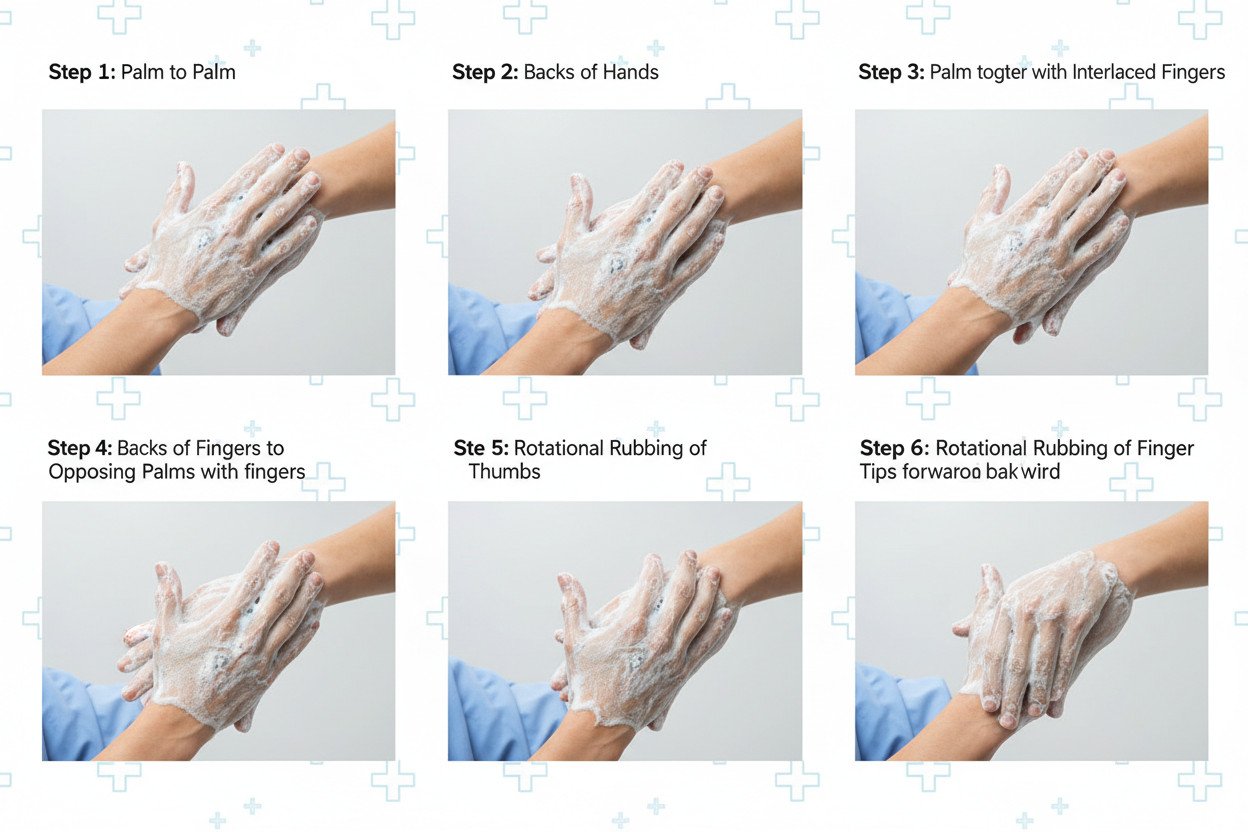 Step 1: Palm to Palm

Step 2: Backs of Hands

Step 3: Palm togter with Interlaced Fingers

Step 4: Backs of Fingers to Opposing Palms with fingers

Ste 5: Rotational Rubbing of Thumbs

Step 6: Rotational Rubbing of Finger Tips forwaroo bak wird